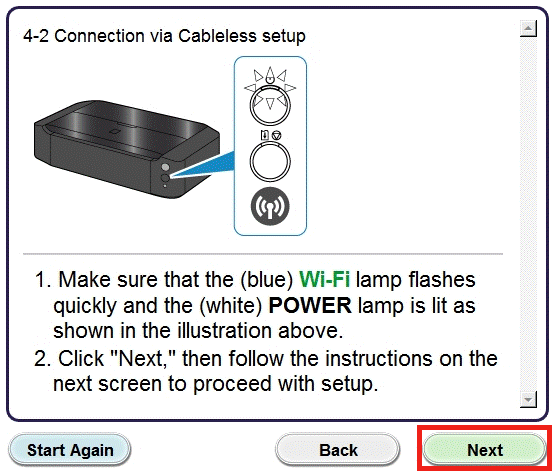 4-2 Connection via Cableless setup

1. Make sure that the (blue) Wi-Fi lamp flashes quickly and the (white) POWER lamp is lit as shown in the illustration above.
2. Click "Next," then follow the instructions on the next screen to proceed with setup.

Start Again

Back

Next