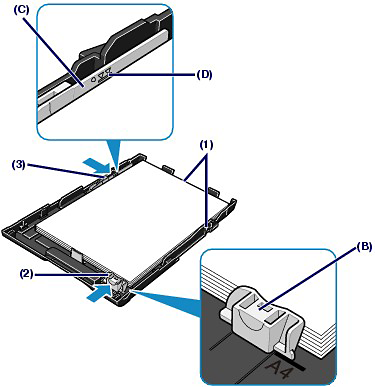 (C)
(D)
(1)
(3)
(2)
(B)
A4