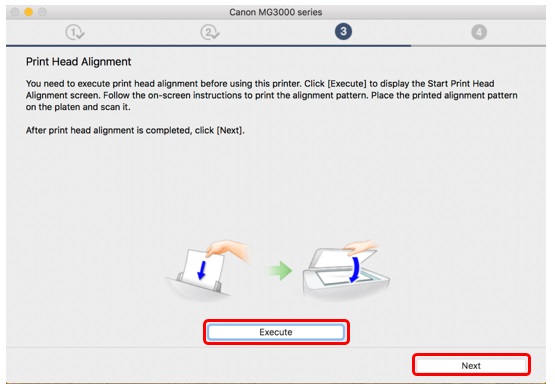 Canon MG3000 series

1 2 3 4

Print Head Alignment

You need to execute print head alignment before using this printer. Click [Execute] to display the Start Print Head Alignment screen. Follow the on-screen instructions to print the alignment pattern. Place the printed alignment pattern on the platen and scan it.

After print head alignment is completed, click [Next].

Execute

Next